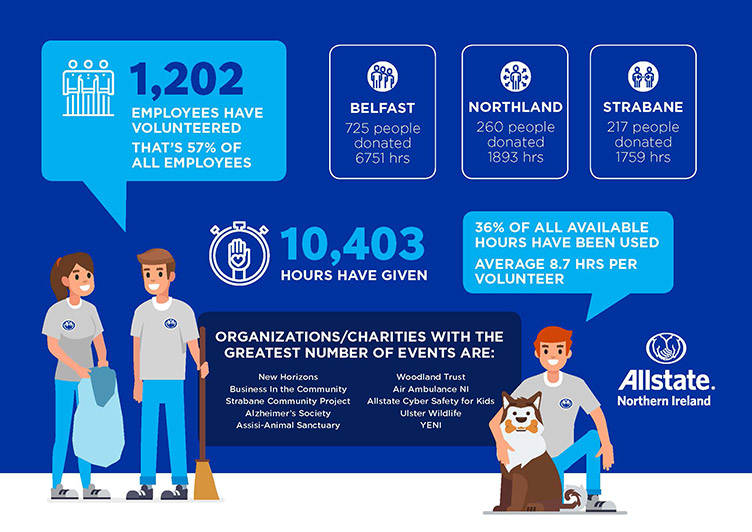 1,202
EMPLOYEES HAVE VOLUNTEERED
THAT'S 57% OF ALL EMPLOYEES

BELFAST
725 people donated 6751 hrs

NORTHLAND
260 people donated 1893 hrs

STRABANE
217 people donated 1759 hrs

10,403
HOURS HAVE GIVEN

36% OF ALL AVAILABLE HOURS HAVE BEEN USED
AVERAGE 8.7 HRS PER VOLUNTEER

ORGANIZATIONS/CHARITIES WITH THE GREATEST NUMBER OF EVENTS ARE:

New Horizons
Business In the Community
Strabane Community Project
Alzheimer's Society
Assisi-Animal Sanctuary

Woodland Trust
Air Ambulance NI
Allstate Cyber Safety for Kids
Ulster Wildlife
YENI

Allstate.
Northern Ireland