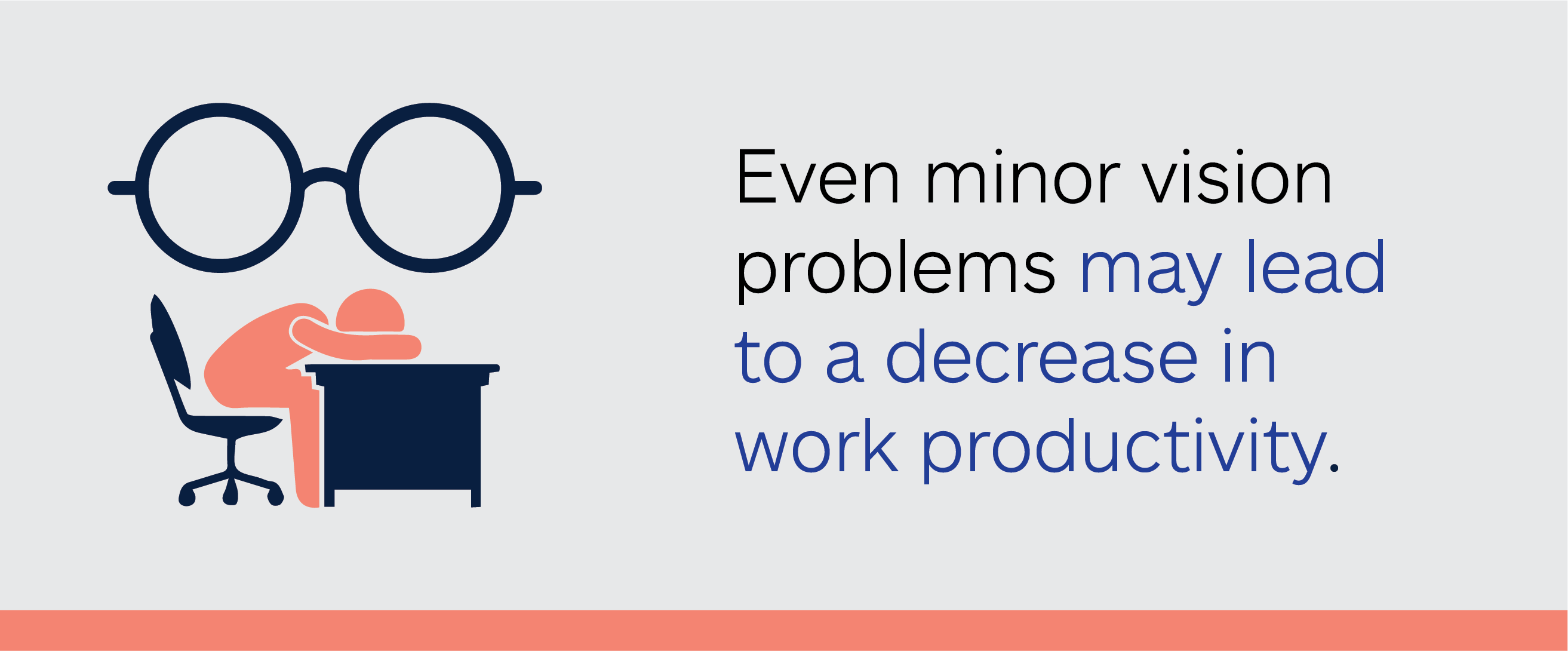 Even minor vision problems may lead to a decrease in work productivity.