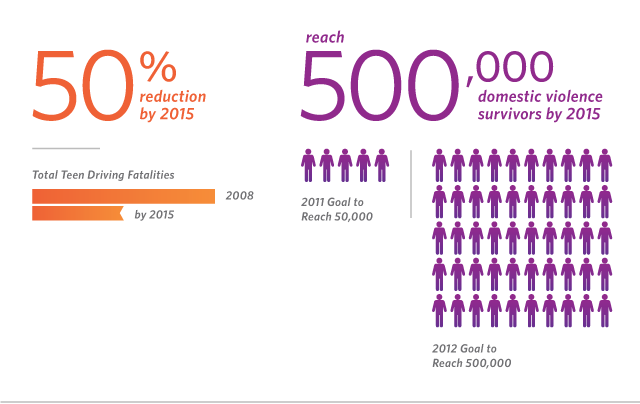 50%
reduction by 2015

Total Teen Driving Fatalities

2008

by 2015

reach
500,000
domestic violence survivors by 2015

2011 Goal to Reach 50,000

2012 Goal to Reach 500,000